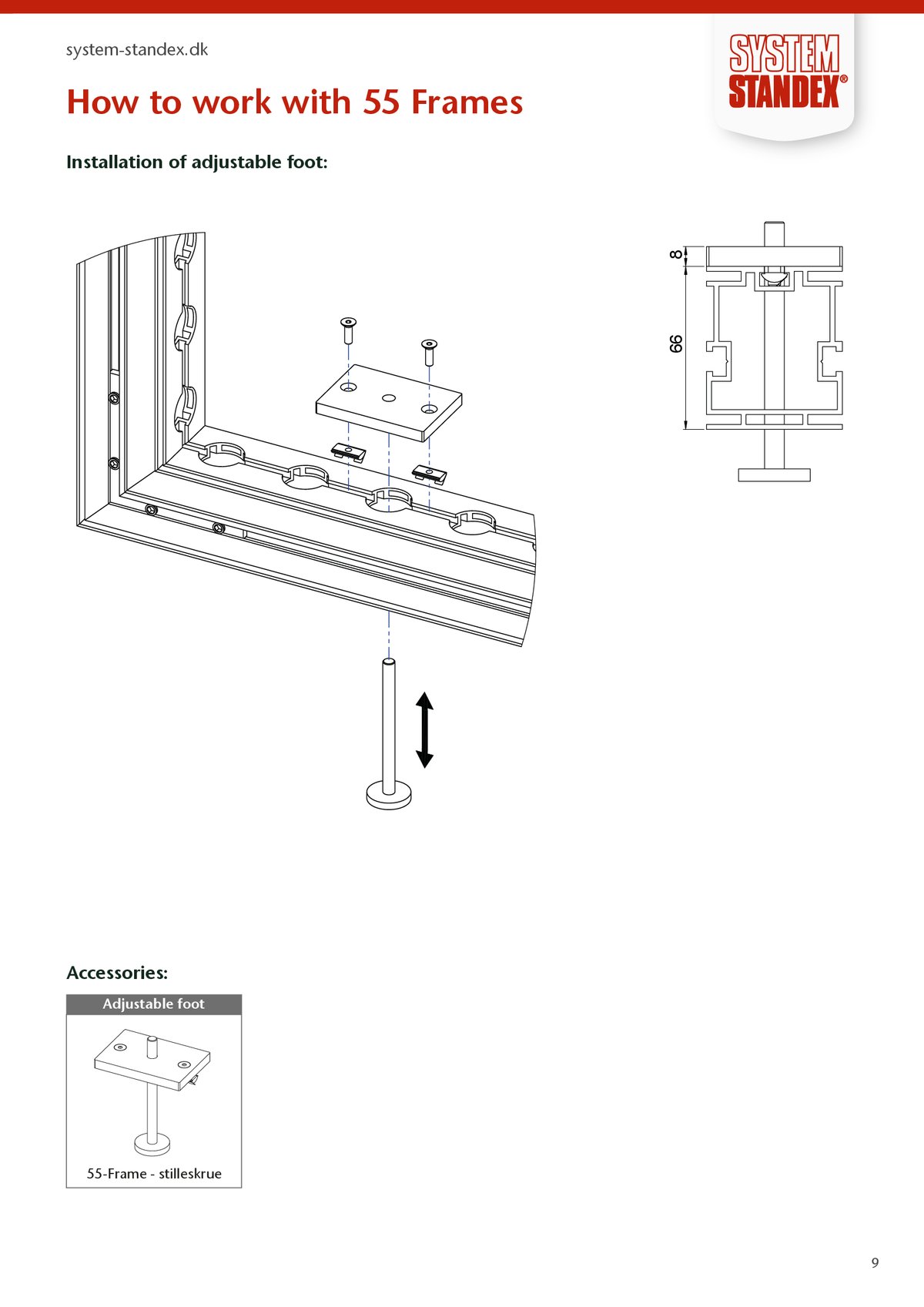 system-standex.dk

SYSTEM STANDEX®

How to work with 55 Frames

Installation of adjustable foot:

8

66

Accessories:

Adjustable foot

55-Frame - stilleskrue

9