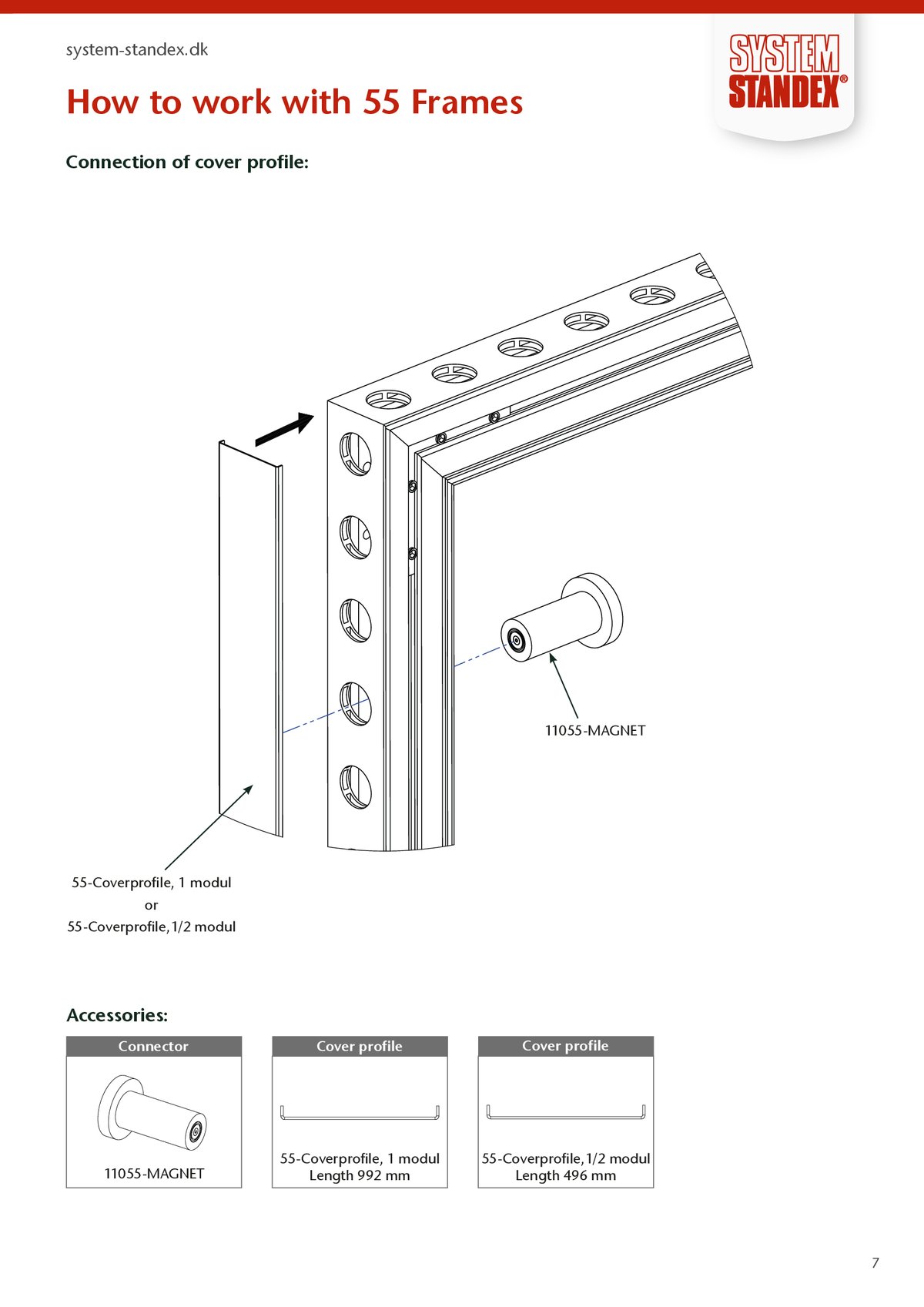 system-standex.dk

SYSTEM STANDEX®

How to work with 55 Frames

Connection of cover profile:

11055-MAGNET

55-Coverprofile, 1 modul
or
55-Coverprofile, 1/2 modul

Accessories:

Connector

11055-MAGNET

Cover profile

55-Coverprofile, 1 modul
Length 992 mm

Cover profile

55-Coverprofile, 1/2 modul
Length 496 mm

7