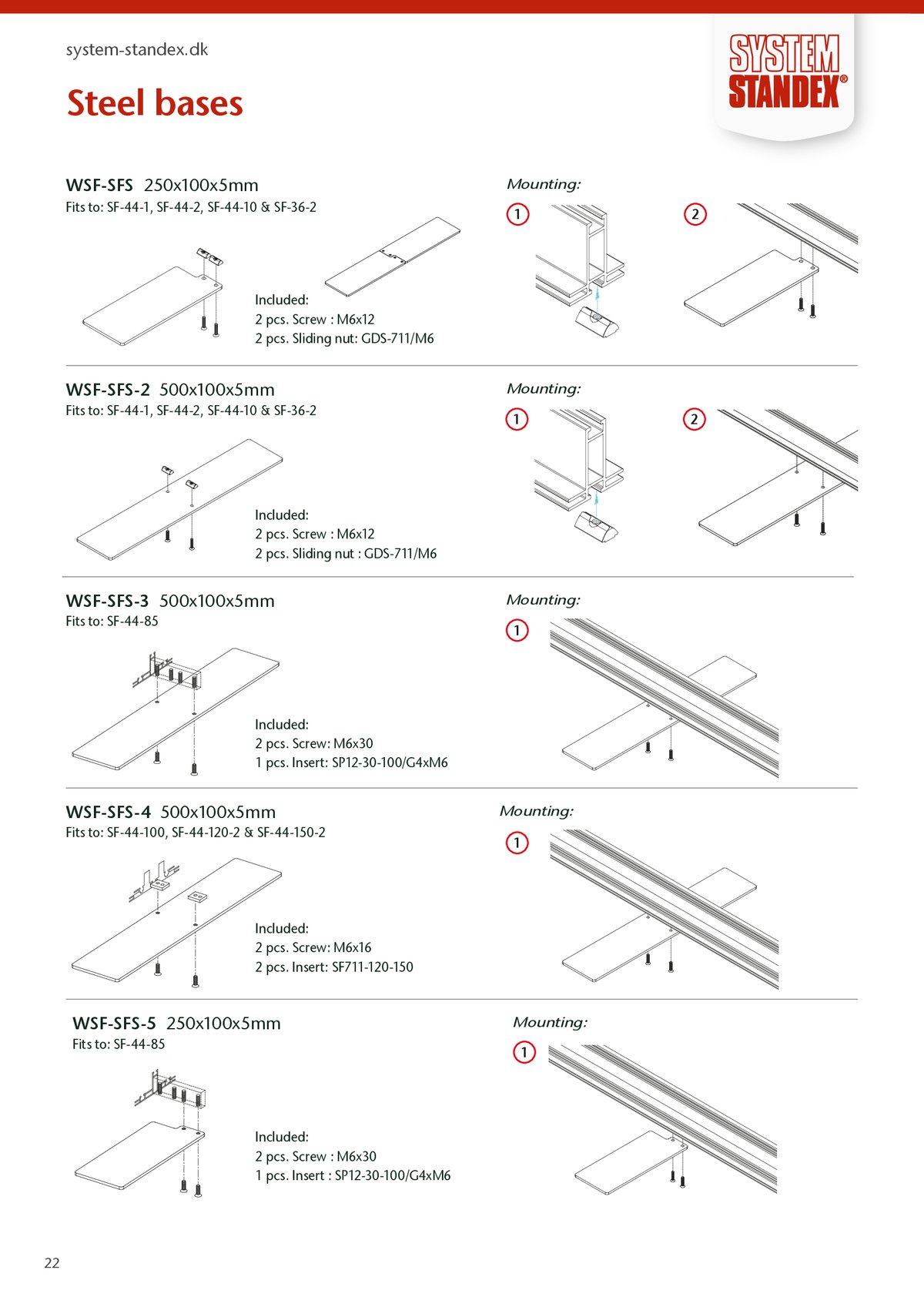 system-standex.dk

SYSTEM STANDEX®

Steel bases

WSF-SFS 250x100x5mm
Fits to: SF-44-1, SF-44-2, SF-44-10 & SF-36-2

Included:
2 pcs. Screw : M6x12
2 pcs. Sliding nut: GDS-711/M6

Mounting:
1
2

WSF-SFS-2 500x100x5mm
Fits to: SF-44-1, SF-44-2, SF-44-10 & SF-36-2

Included:
2 pcs. Screw : M6x12
2 pcs. Sliding nut : GDS-711/M6

Mounting:
1
2

WSF-SFS-3 500x100x5mm
Fits to: SF-44-85

Included:
2 pcs. Screw: M6x30
1 pcs. Insert: SP12-30-100/G4xM6

Mounting:
1

WSF-SFS-4 500x100x5mm
Fits to: SF-44-100, SF-44-120-2 & SF-44-150-2

Included:
2 pcs. Screw: M6x16
2 pcs. Insert: SF711-120-150

Mounting:
1

WSF-SFS-5 250x100x5mm
Fits to: SF-44-85

Included:
2 pcs. Screw : M6x30
1 pcs. Insert : SP12-30-100/G4xM6

Mounting:
1

22