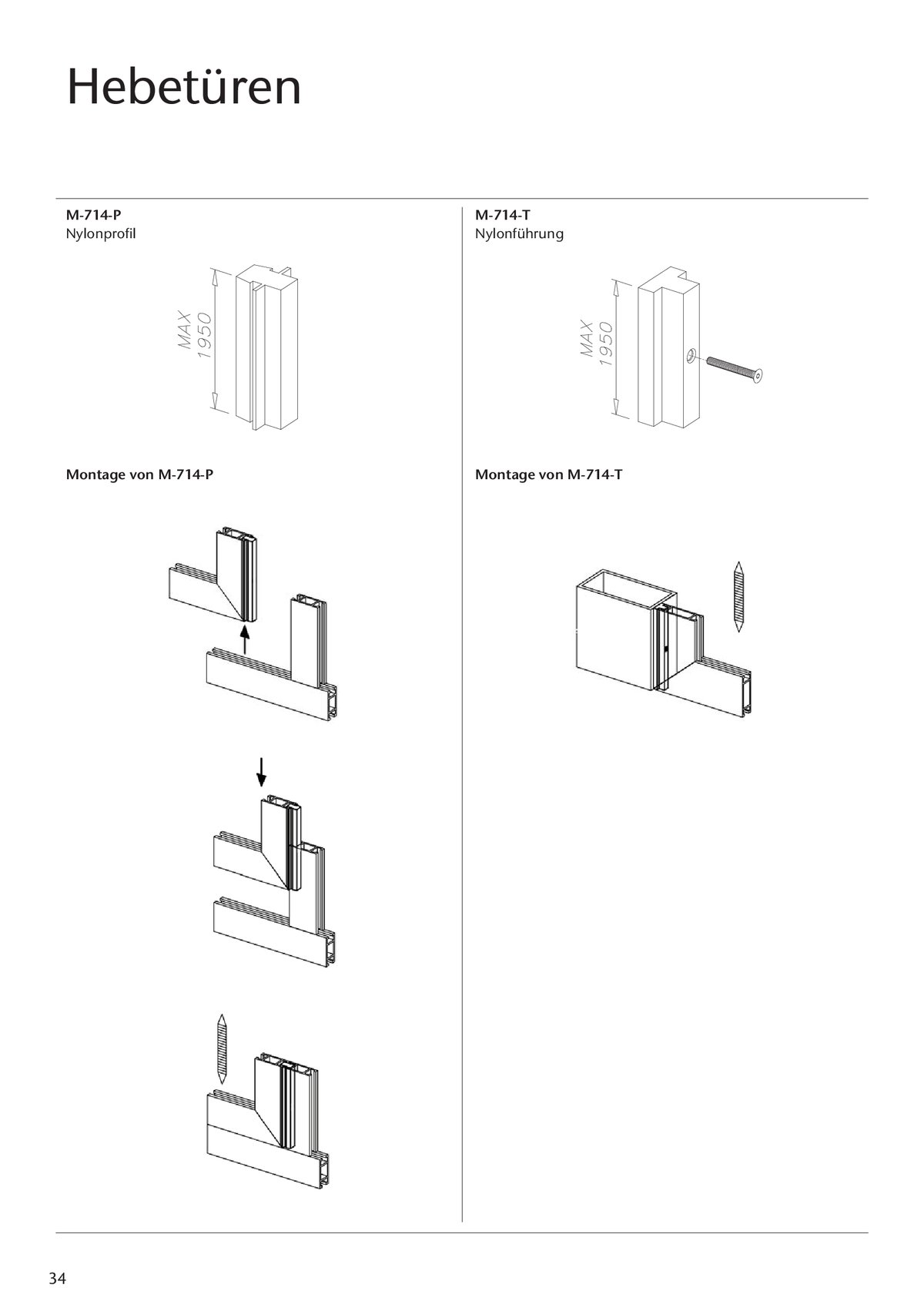 Hebetüren

M-714-P
Nylonprofil

MAX
1950

Montage von M-714-P

M-714-T
Nylonführung

MAX
1950

Montage von M-714-T

34