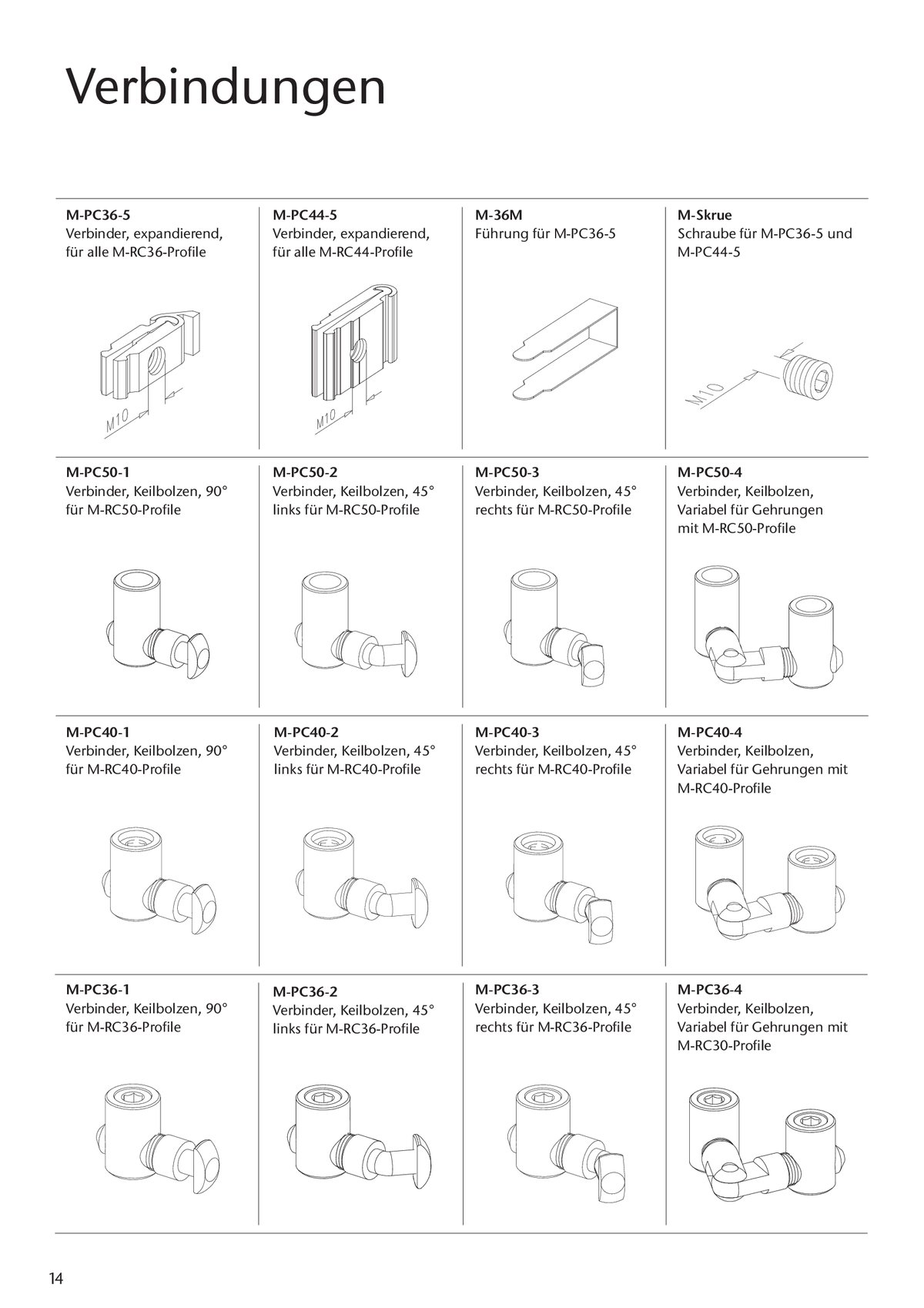 Verbindungen

M-PC36-5
Verbinder, expandierend, für alle M-RC36-Profile

M10

M-PC44-5
Verbinder, expandierend, für alle M-RC44-Profile

M10

M-36M
Führung für M-PC36-5

M-Skrue
Schraube für M-PC36-5 und M-PC44-5

M10

M-PC50-1
Verbinder, Keilbolzen, 90° für M-RC50-Profile

M-PC50-2
Verbinder, Keilbolzen, 45° links für M-RC50-Profile

M-PC50-3
Verbinder, Keilbolzen, 45° rechts für M-RC50-Profile

M-PC50-4
Verbinder, Keilbolzen, Variabel für Gehrungen mit M-RC50-Profile

M-PC40-1
Verbinder, Keilbolzen, 90° für M-RC40-Profile

M-PC40-2
Verbinder, Keilbolzen, 45° links für M-RC40-Profile

M-PC40-3
Verbinder, Keilbolzen, 45° rechts für M-RC40-Profile

M-PC40-4
Verbinder, Keilbolzen, Variabel für Gehrungen mit M-RC40-Profile

M-PC36-1
Verbinder, Keilbolzen, 90° für M-RC36-Profile

M-PC36-2
Verbinder, Keilbolzen, 45° links für M-RC36-Profile

M-PC36-3
Verbinder, Keilbolzen, 45° rechts für M-RC36-Profile

M-PC36-4
Verbinder, Keilbolzen, Variabel für Gehrungen mit M-RC30-Profile

14