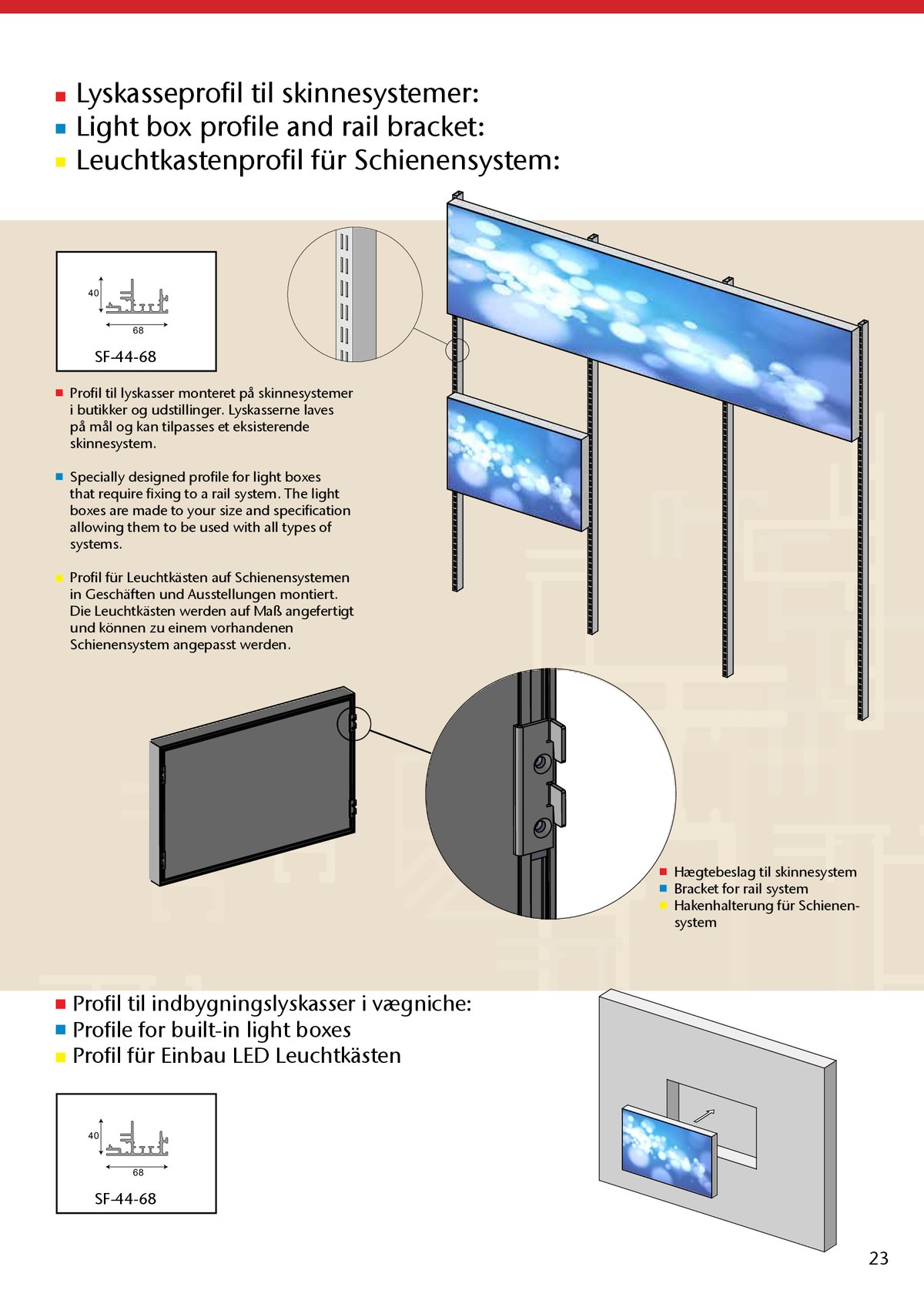 Lyskasseprofil til skinnesystemer:
Light box profile and rail bracket:
Leuchtkastenprofil für Schienensystem:

40
68
SF-44-68

Profil til lyskasser monteret på skinnesystemer i butikker og udstillinger. Lyskasserne laves på mål og kan tilpasses et eksisterende skinnesystem.

Specially designed profile for light boxes that require fixing to a rail system. The light boxes are made to your size and specification allowing them to be used with all types of systems.

Profil für Leuchtkästen auf Schienensystemen in Geschäften und Ausstellungen montiert. Die Leuchtkästen werden auf Maß angefertigt und können zu einem vorhandenen Schienensystem angepasst werden.

Hægtebeslag til skinnesystem
Bracket for rail system
Hakenhalterung für Schienensystem

Profil til indbygningslyskasser i vægniche:
Profile for built-in light boxes
Profil für Einbau LED Leuchtkästen

40
68
SF-44-68

23