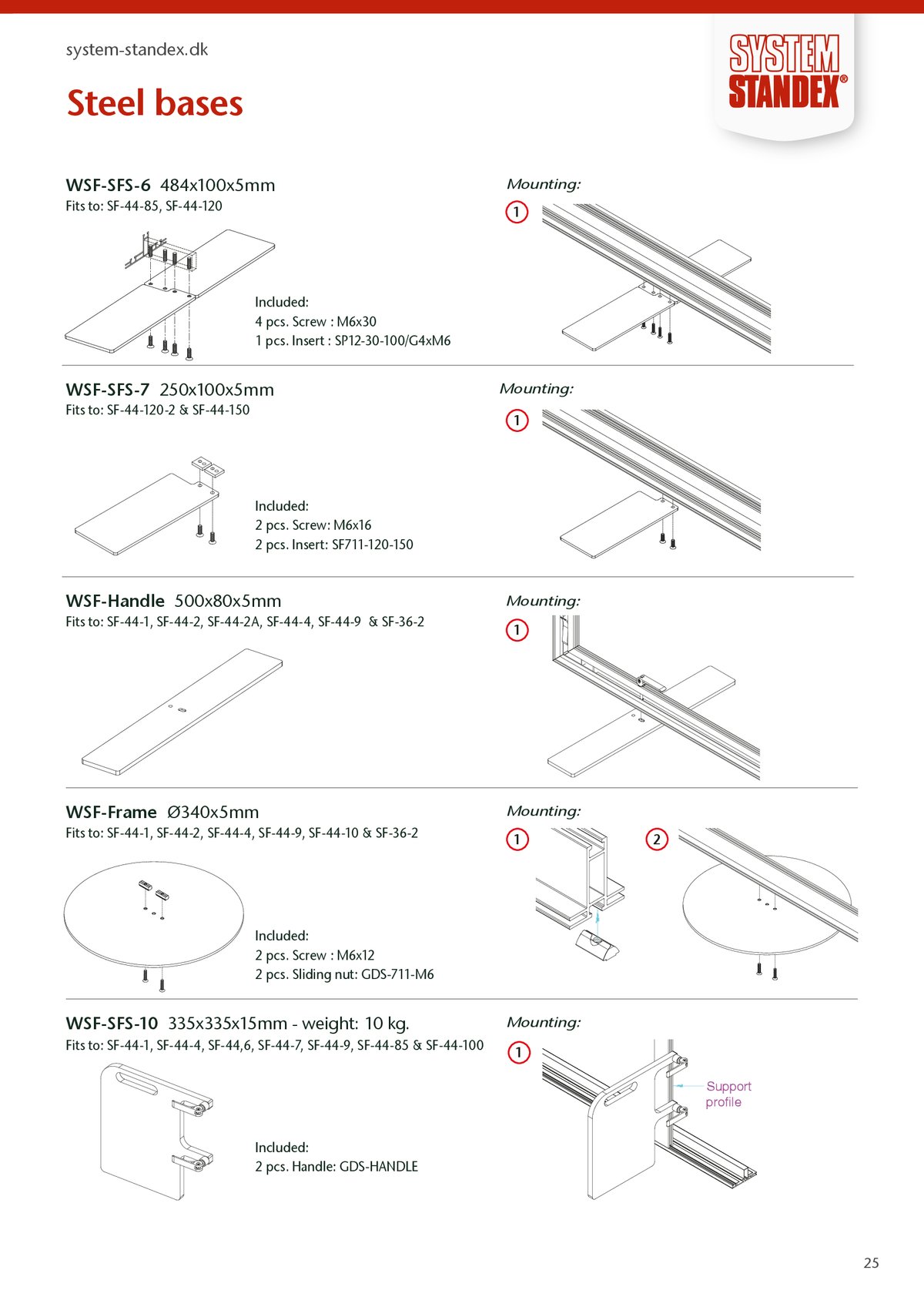 system-standex.dk

SYSTEM STANDEX®

Steel bases

WSF-SFS-6 484x100x5mm
Fits to: SF-44-85, SF-44-120

Included:
4 pcs. Screw : M6x30
1 pcs. Insert : SP12-30-100/G4xM6

Mounting:
1

WSF-SFS-7 250x100x5mm
Fits to: SF-44-120-2 & SF-44-150

Included:
2 pcs. Screw: M6x16
2 pcs. Insert: SF711-120-150

Mounting:
1

WSF-Handle 500x80x5mm
Fits to: SF-44-1, SF-44-2, SF-44-2A, SF-44-4, SF-44-9 & SF-36-2

Mounting:
1

WSF-Frame Ø340x5mm
Fits to: SF-44-1, SF-44-2, SF-44-4, SF-44-9, SF-44-10 & SF-36-2

Included:
2 pcs. Screw : M6x12
2 pcs. Sliding nut: GDS-711-M6

Mounting:
1
2

WSF-SFS-10 335x335x15mm - weight: 10 kg.
Fits to: SF-44-1, SF-44-4, SF-44,6, SF-44-7, SF-44-9, SF-44-85 & SF-44-100

Included:
2 pcs. Handle: GDS-HANDLE

Mounting:
1
Support profile

25